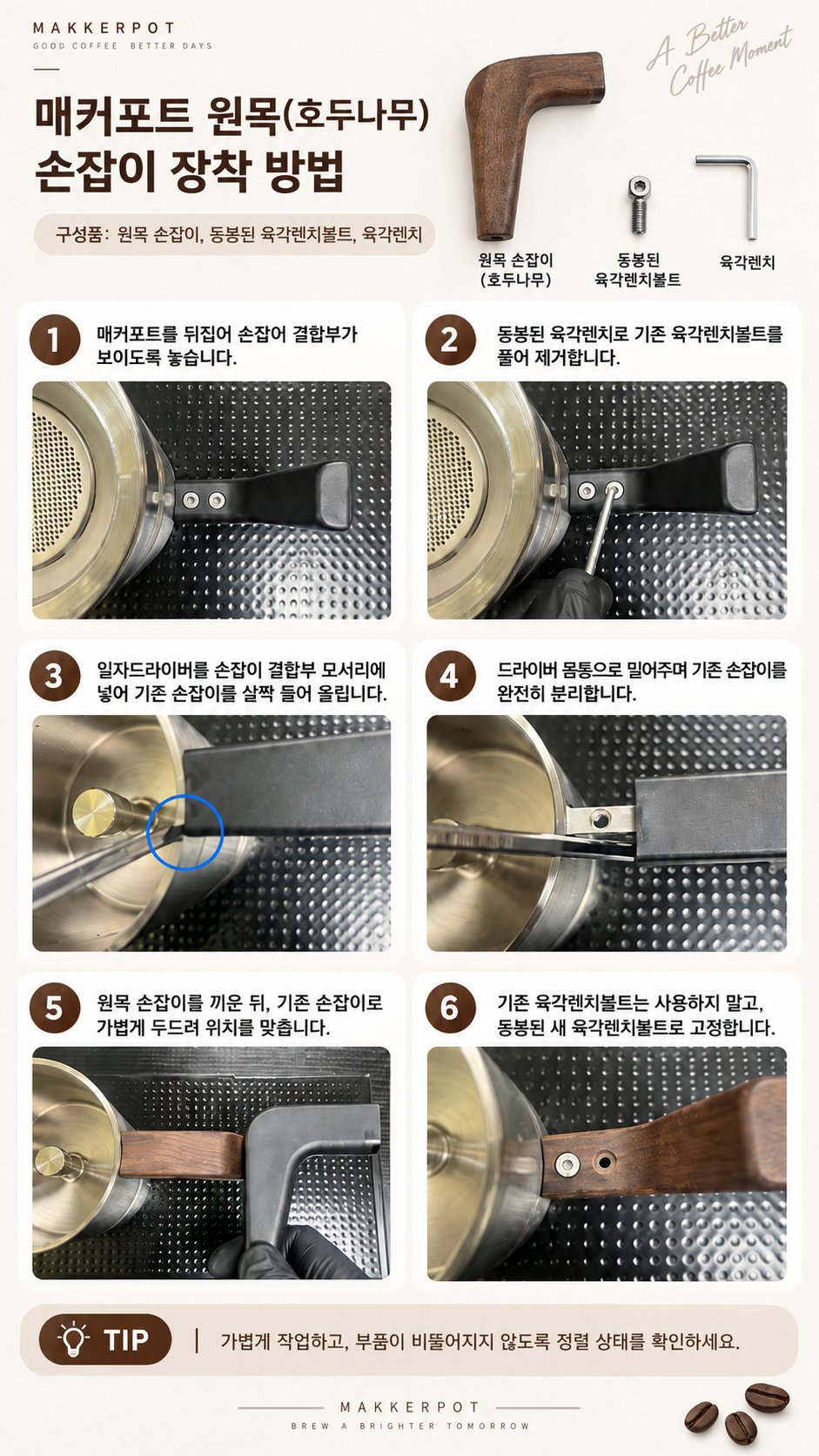 MAKKERPOT
GOOD COFFEE BETTER DAYS

A Better Coffee Moment

매커포트 원목(호두나무) 손잡이 장착 방법

구성품: 원목 손잡이, 동봉된 육각렌치볼트, 육각렌치

원목 손잡이 (호두나무)

동봉된 육각렌치볼트

육각렌치

1 매커포트를 뒤집어 손잡어 결합부가 보이도록 놓습니다.

2 동봉된 육각렌치로 기존 육각렌치볼트를 풀어 제거합니다.

3 일자드라이버를 손잡이 결합부 모서리에 넣어 기존 손잡이를 살짝 들어 올립니다.

4 드라이버 몸통으로 밀어주며 기존 손잡이를 완전히 분리합니다.

5 원목 손잡이를 끼운 뒤, 기존 손잡이로 가볍게 두드려 위치를 맞춥니다.

6 기존 육각렌치볼트는 사용하지 말고, 동봉된 새 육각렌치볼트로 고정합니다.

TIP | 가볍게 작업하고, 부품이 비뚤어지지 않도록 정렬 상태를 확인하세요.

MAKKERPOT
BREW A BRIGHTER TOMORROW